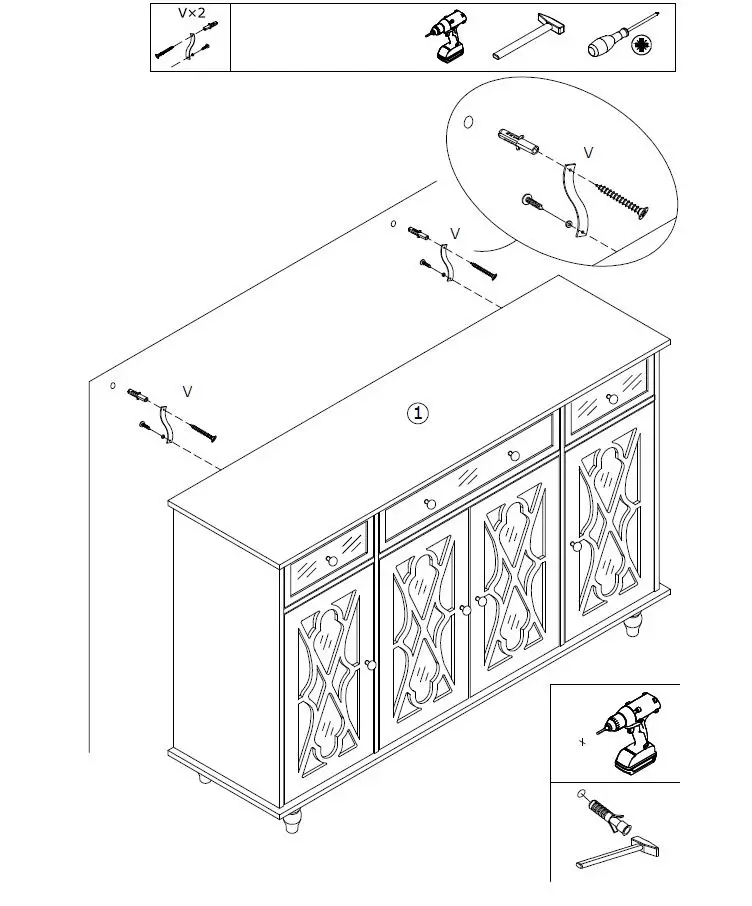 V×2

V

V

V

①