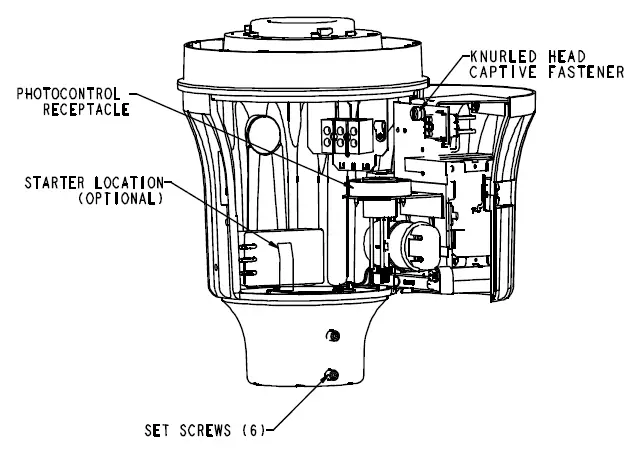 KNURLED HEAD
CAPTIVE FASTENER

PHOTOCONTROL
RECEPTACLE

STARTER LOCATION
(OPTIONAL)

SET SCREWS (6)