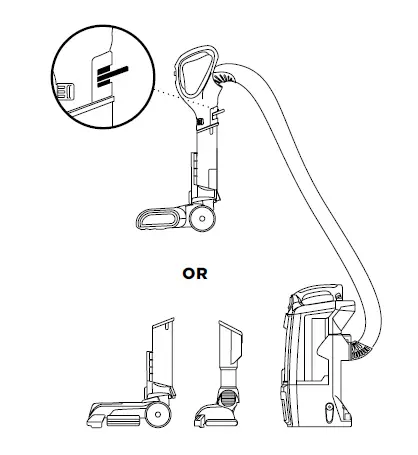 OR