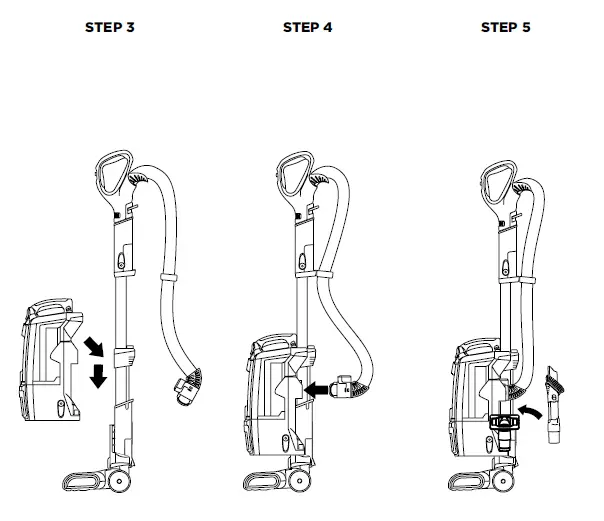 STEP 3

STEP 4

STEP 5