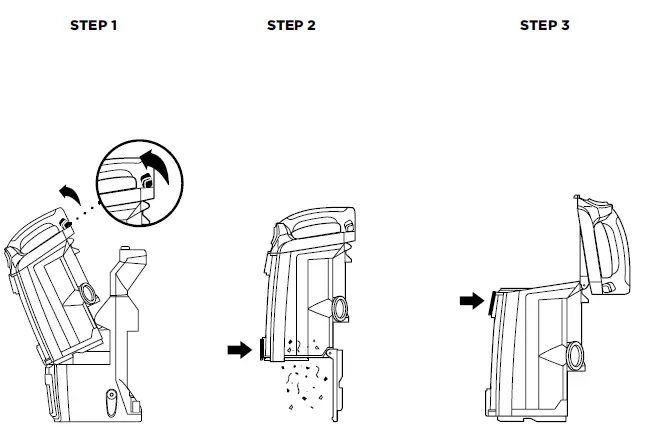 STEP 1

STEP 2

STEP 3