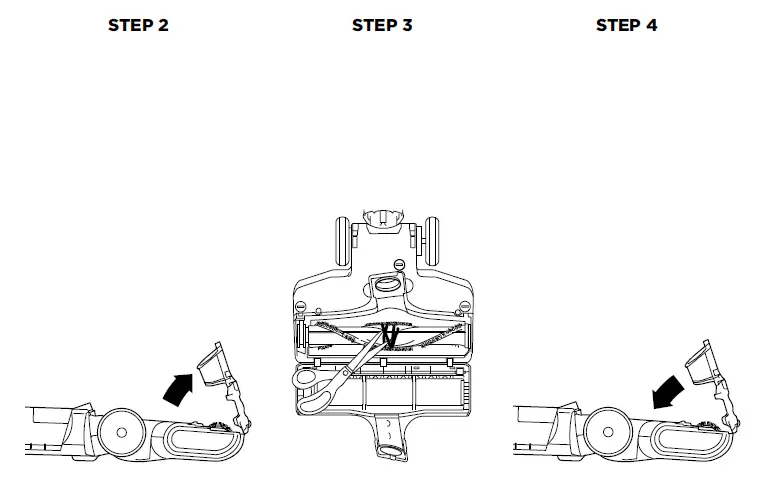 STEP 2

STEP 3

STEP 4