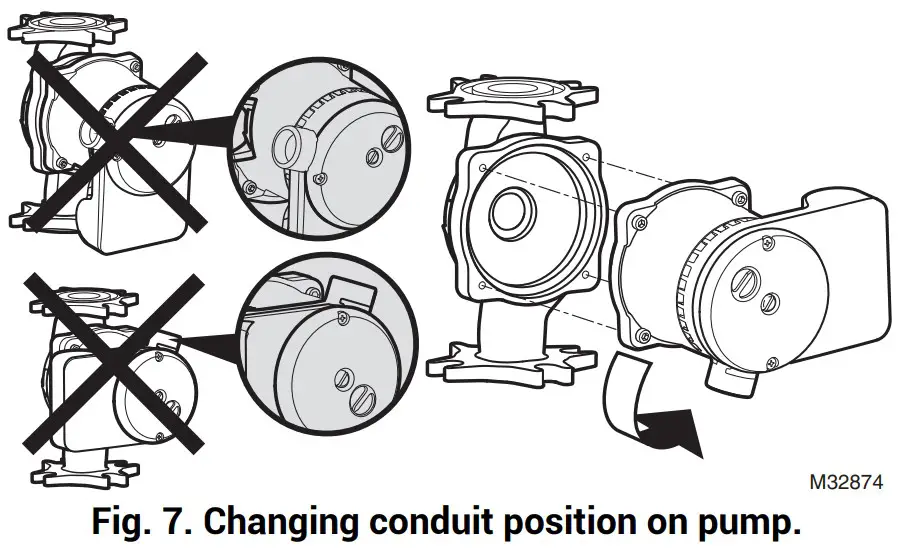 M32874

Fig. 7. Changing conduit position on pump.