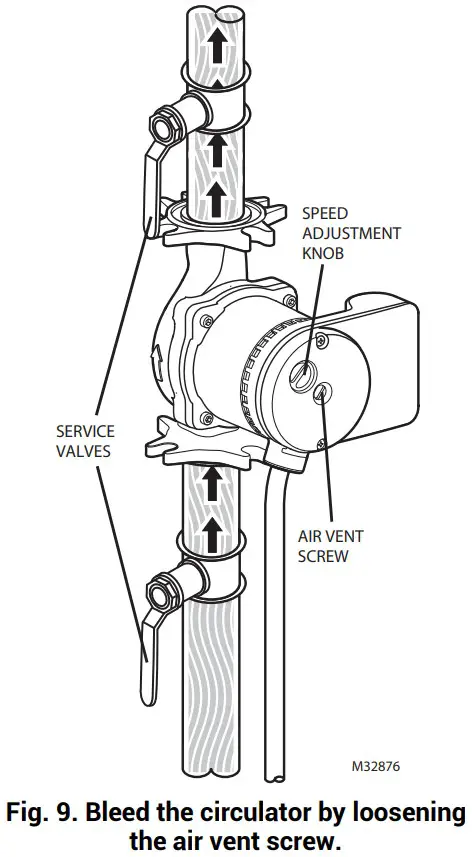 SPEED
ADJUSTMENT
KNOB

SERVICE
VALVES

AIR VENT
SCREW

M32876

Fig. 9. Bleed the circulator by loosening the air vent screw.