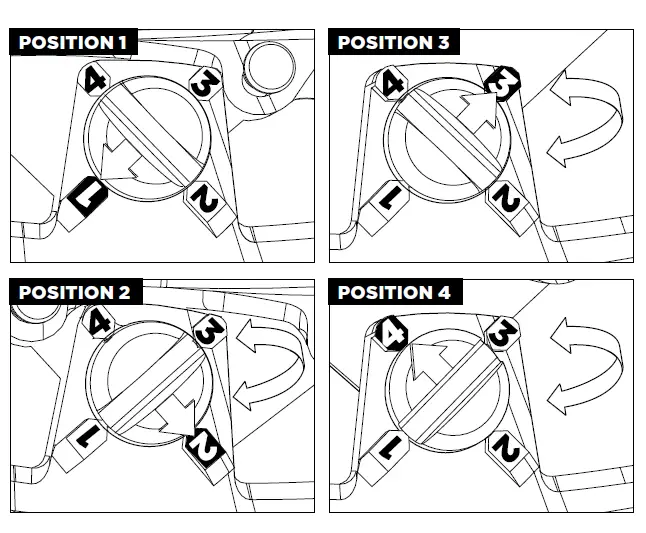 POSITION 1

4 3 1 2

POSITION 3

4 3 1 2

POSITION 2

4 3 1 2

POSITION 4

4 3 1 2