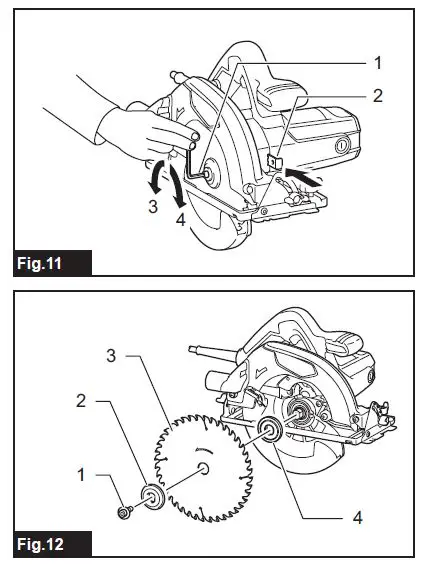 1
2
3
4
Fig.11

3
2
1
4
Fig.12