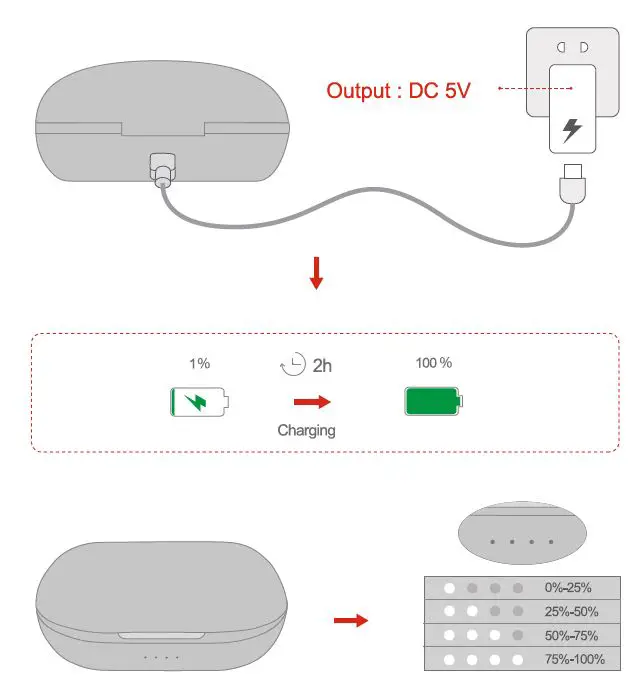 Output : DC 5V

1%

2h

Charging

100 %

0%-25%

25%-50%

50%-75%

75%-100%