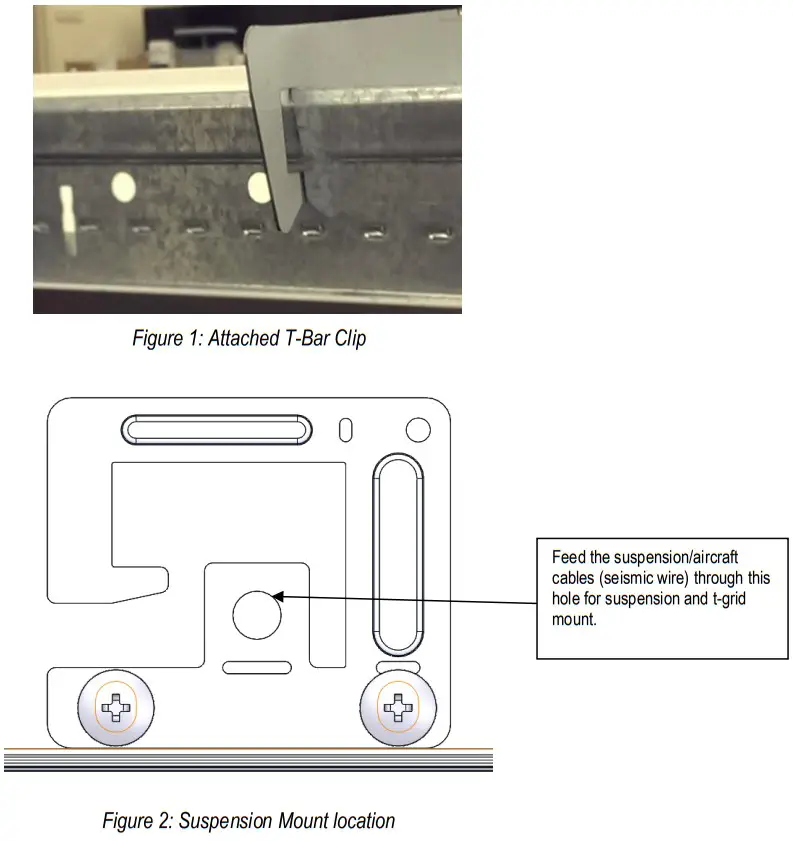 Figure 1: Attached T-Bar Clip

Feed the suspension/aircraft cables (seismic wire) through this hole for suspension and t-grid mount.

Figure 2: Suspension Mount location