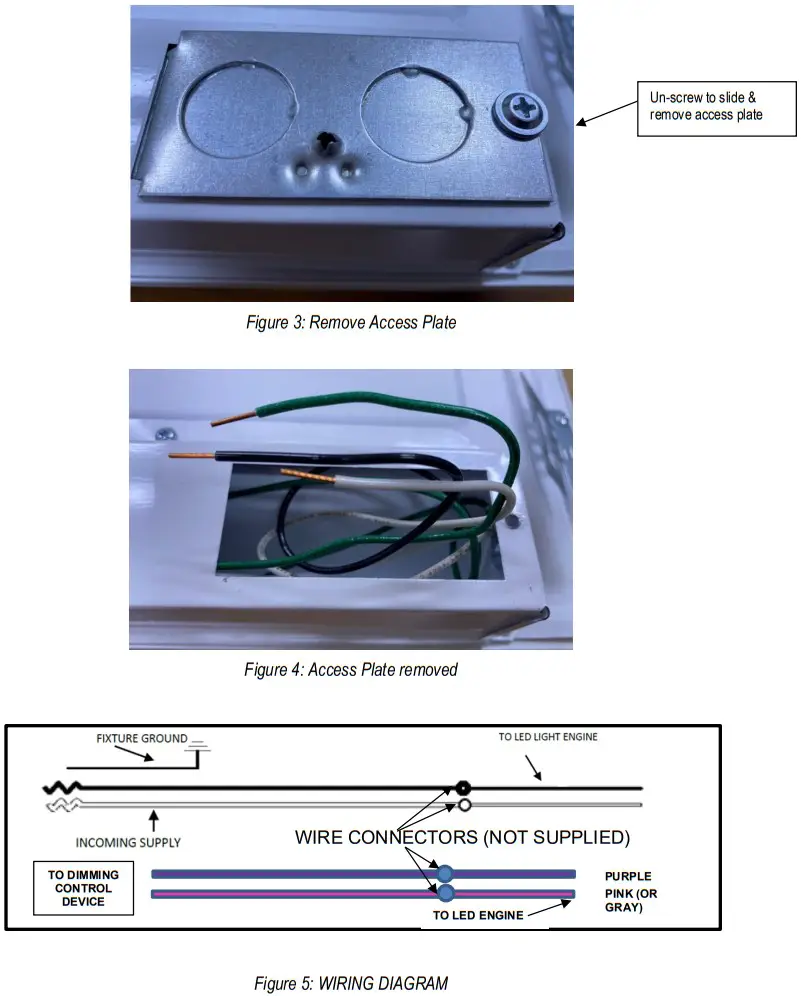 Un-screw to slide & remove access plate

Figure 3: Remove Access Plate

Figure 4: Access Plate removed

FIXTURE GROUND

TO LED LIGHT ENGINE

INCOMING SUPPLY

WIRE CONNECTORS (NOT SUPPLIED)

TO DIMMING CONTROL DEVICE

PURPLE

PINK (OR GRAY)

TO LED ENGINE

Figure 5: WIRING DIAGRAM