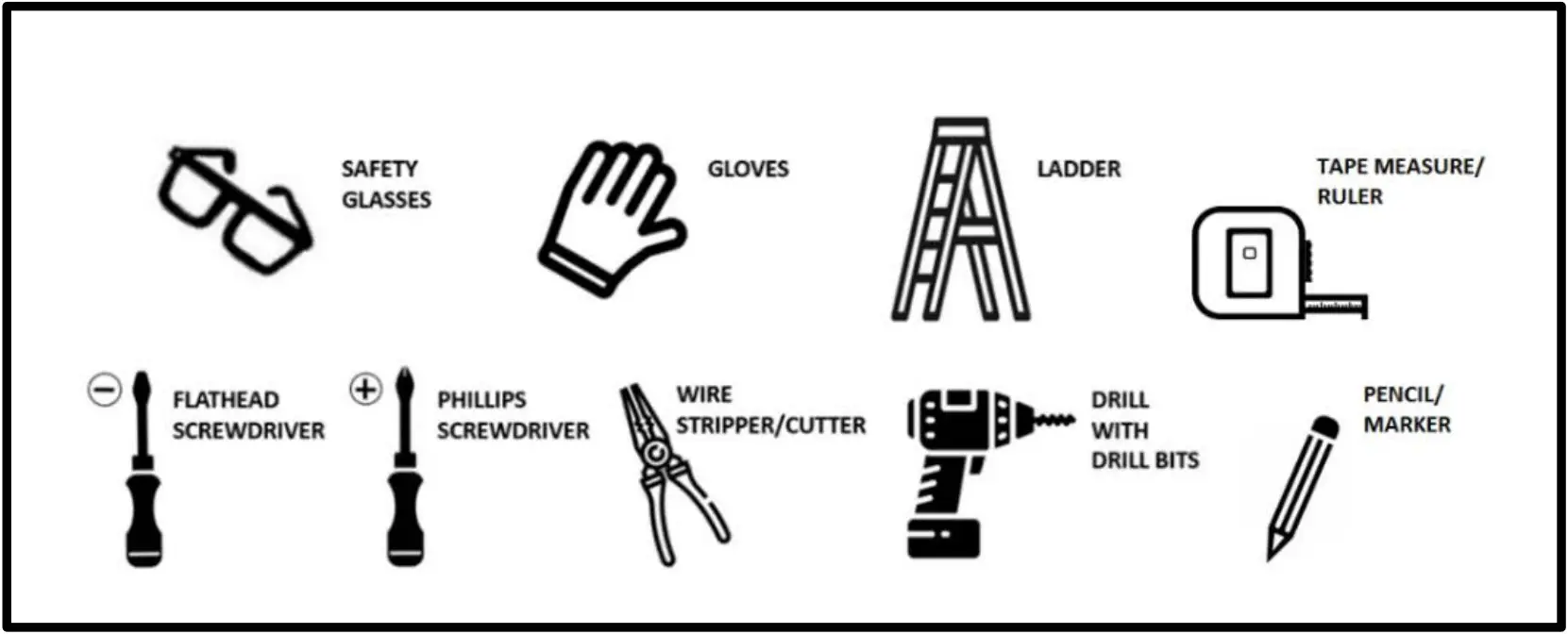 SAFETY GLASSES

GLOVES

LADDER

TAPE MEASURE/ RULER

FLATHEAD SCREWDRIVER

PHILLIPS SCREWDRIVER

WIRE STRIPPER/CUTTER

DRILL WITH DRILL BITS

PENCIL/ MARKER