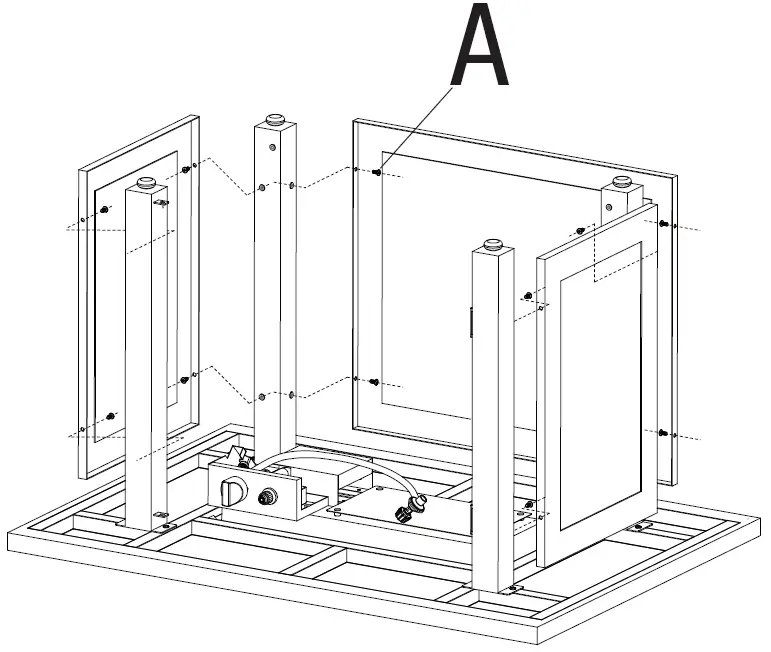 A