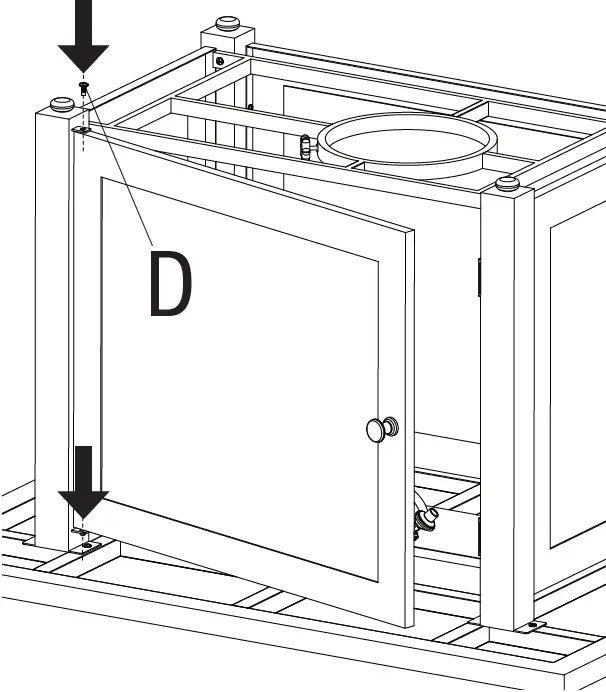 D