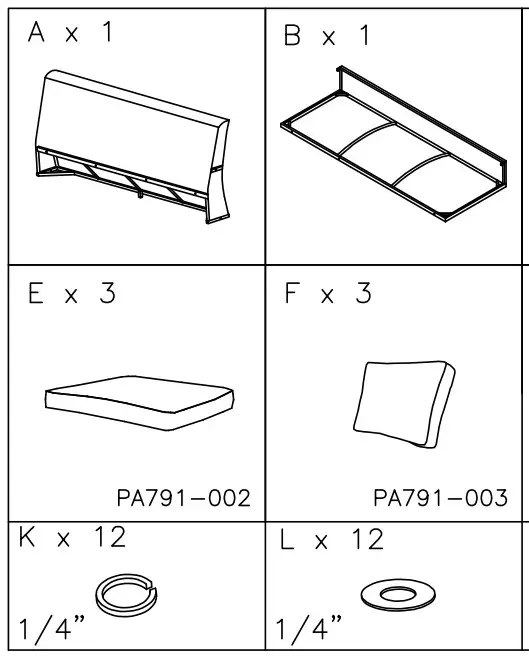 A x 1

B x 1

E x 3

PA791-002

F x 3

PA791-003

K x 12

1/4"

L x 12

1/4"