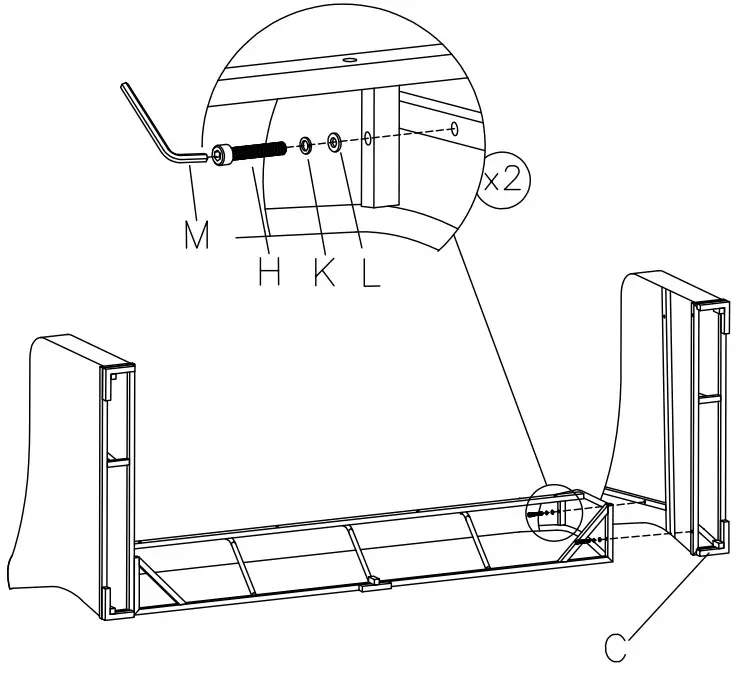 x2
M
H
K
L
C