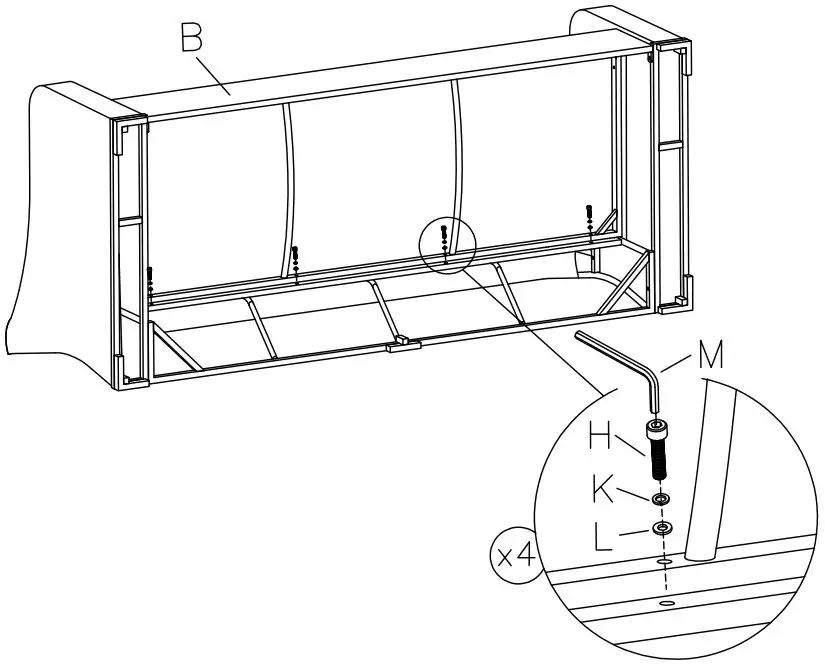 B
M
H
K
L
x4