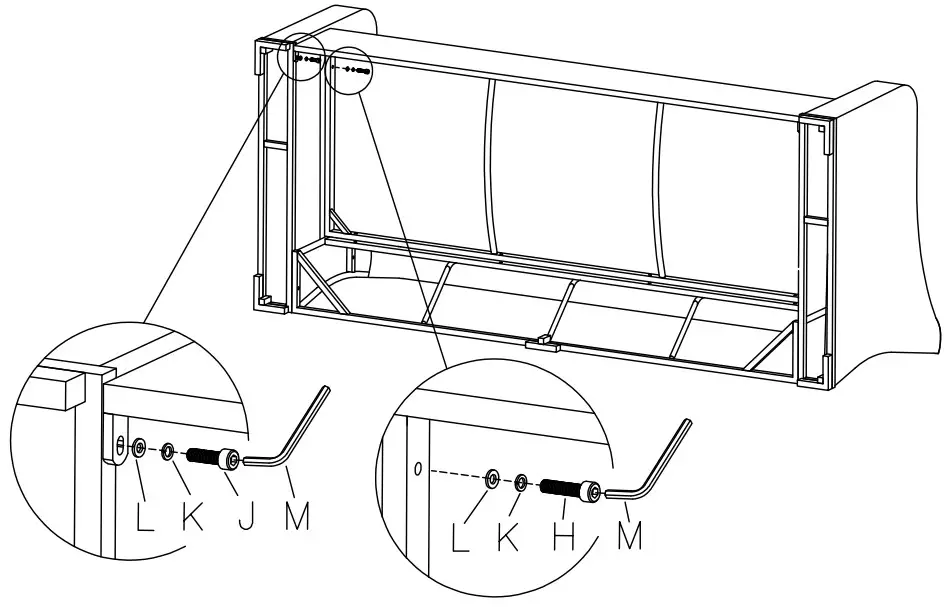 L K J M

L K H M