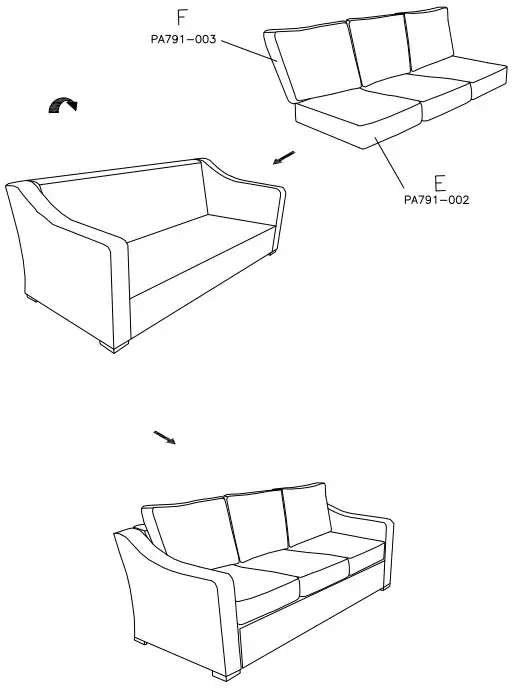 F
PA791-003

E
PA791-002