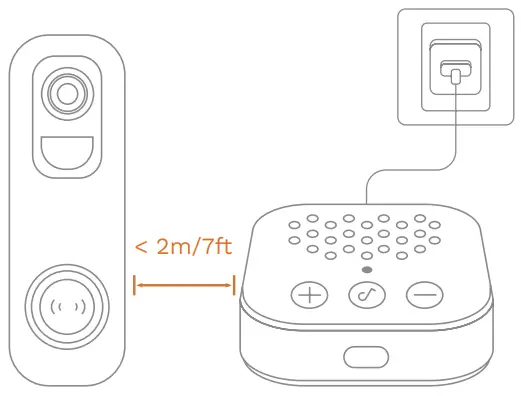 < 2m/7ft