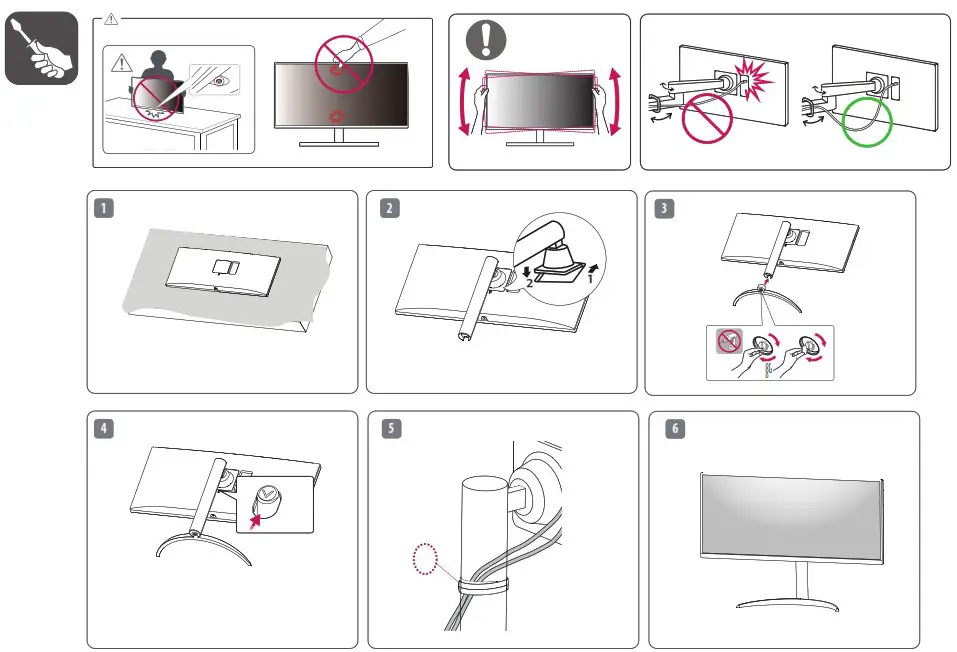 1

2

2

1

3

4

5

6