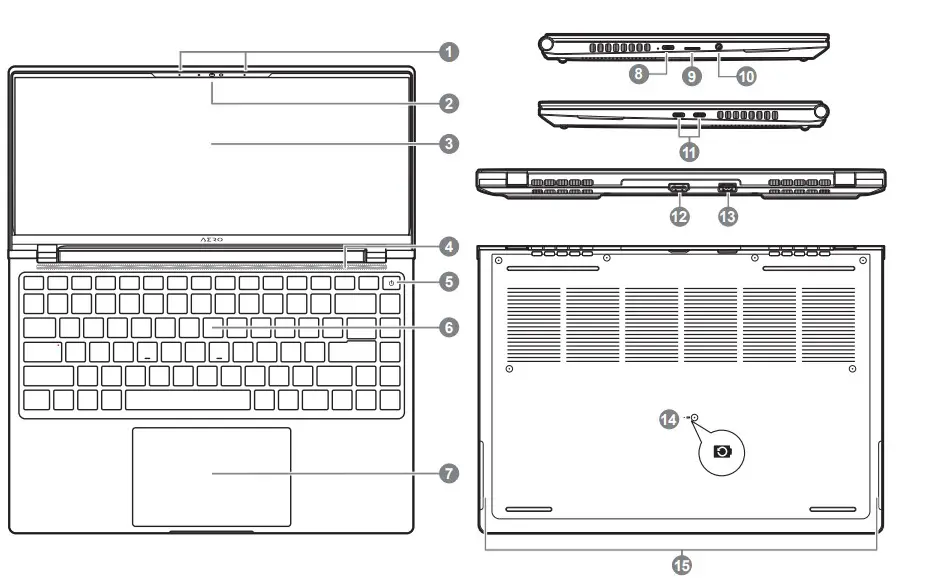 1
2
3
AERO
4
5
6
7
8
9
10
11
12
13
14
15