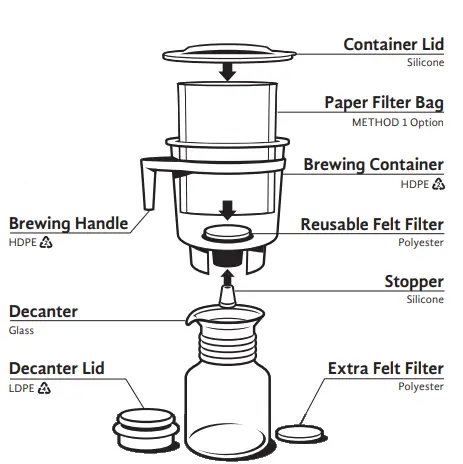 Container Lid
Silicone

Paper Filter Bag
METHOD 1 Option

Brewing Container
HDPE 2

Brewing Handle
HDPE 2

Reusable Felt Filter
Polyester

Stopper
Silicone

Decanter
Glass

Decanter Lid
LDPE 4

Extra Felt Filter
Polyester