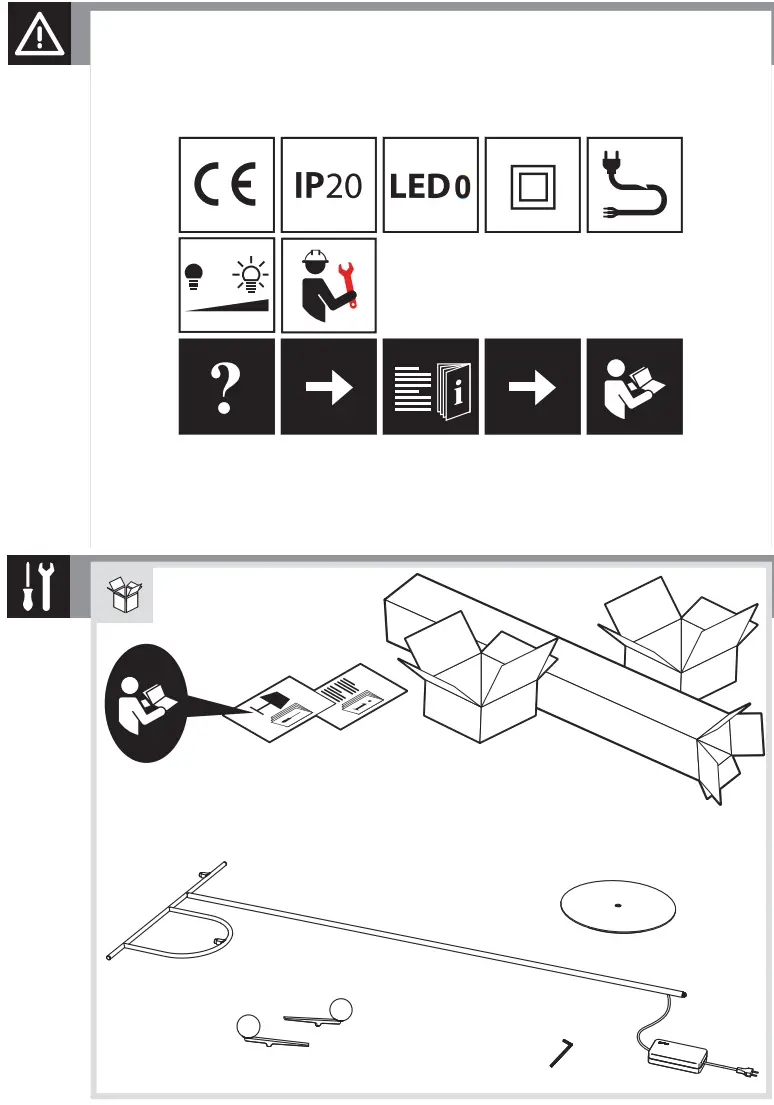 CE

IP20

LED 0

?

i