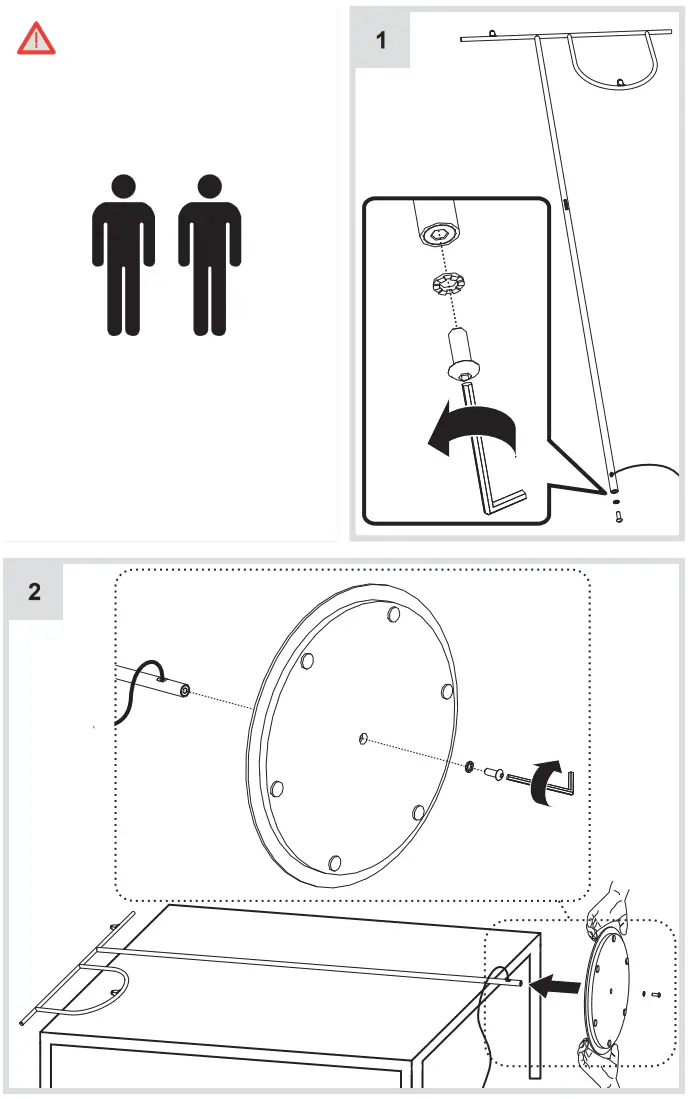 1

2