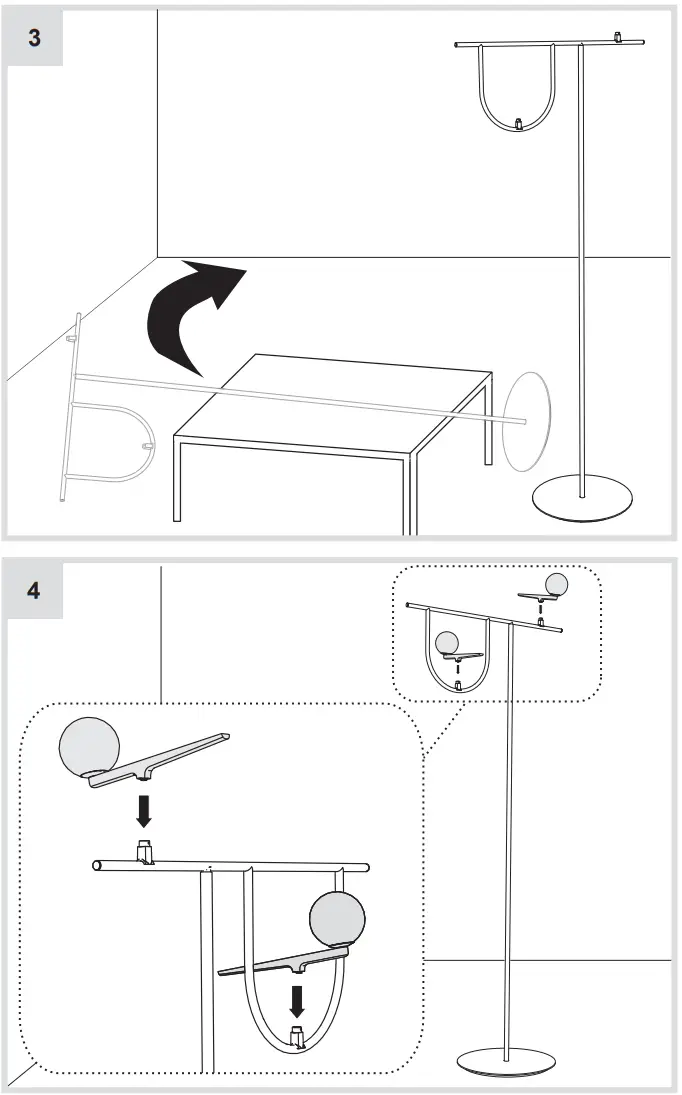 3

4