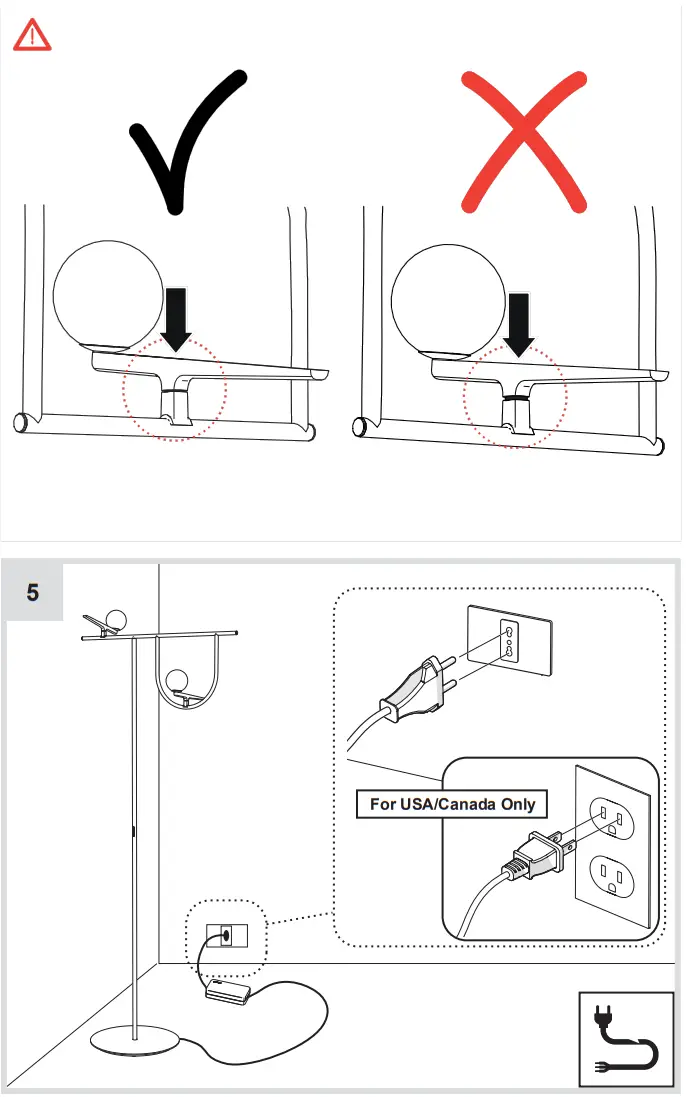 5

For USA/Canada Only