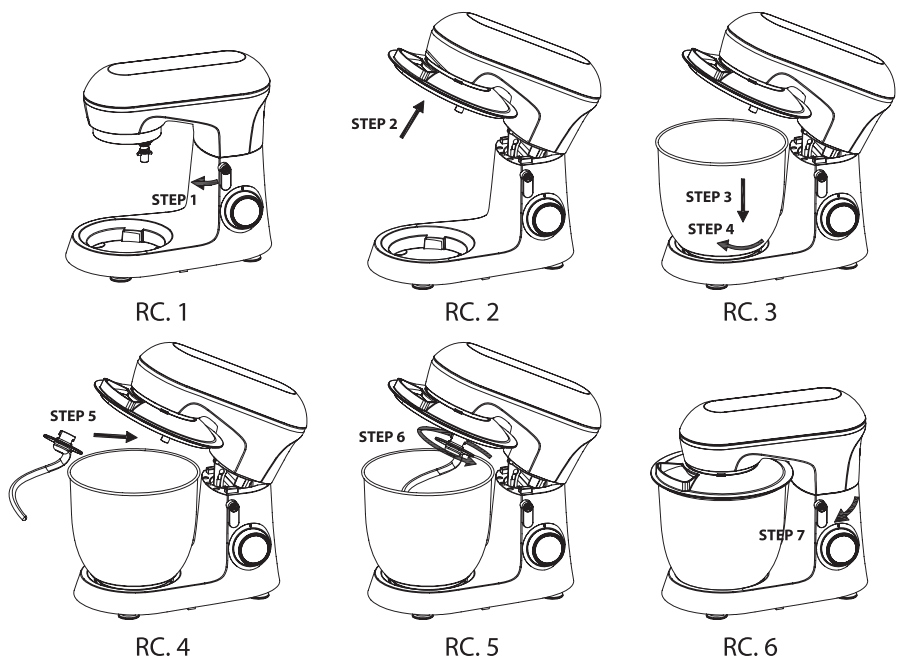 STEP 1

RC. 1

STEP 2

RC. 2

STEP 3

STEP 4

RC. 3

STEP 5

RC. 4

STEP 6

RC. 5

STEP 7

RC. 6