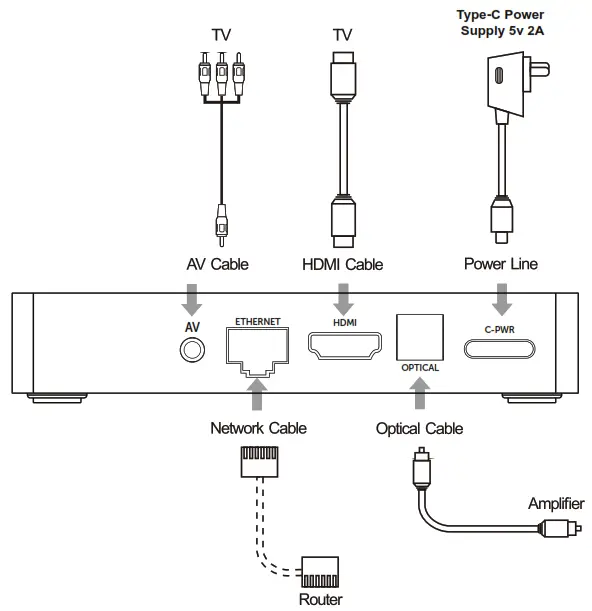 TV

TV

Type-C Power Supply 5v 2A

AV Cable

HDMI Cable

Power Line

AV

ETHERNET

HDMI

OPTICAL

C-PWR

Network Cable

Optical Cable

Amplifier

Router