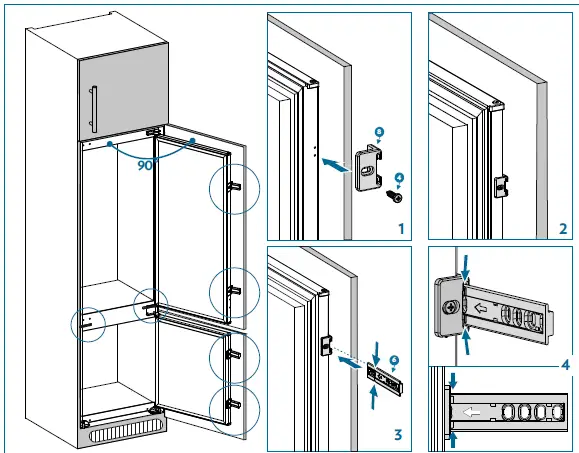 90°

8

4

1

2

6

3

4