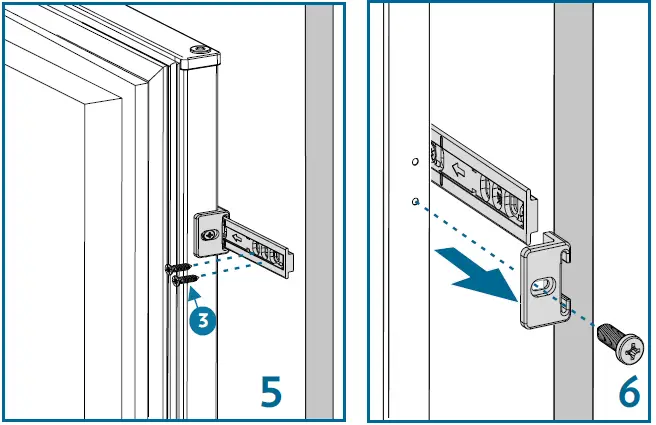 3

5

6