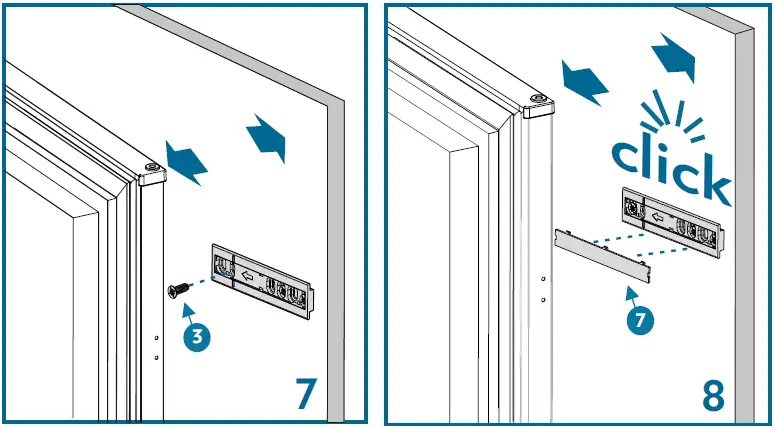 3

7

click

7

8