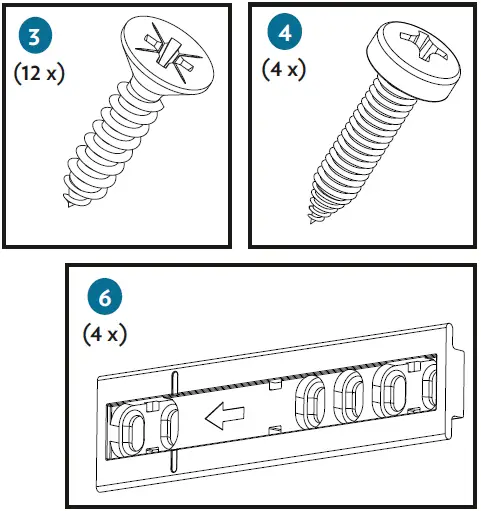 3
(12 x)

4
(4 x)

6
(4 x)