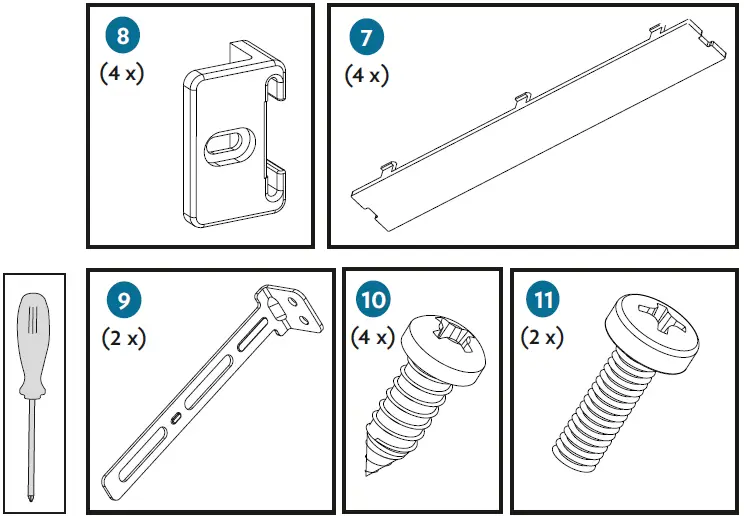 8
(4 x)

7
(4 x)

9
(2 x)

10
(4 x)

11
(2 x)