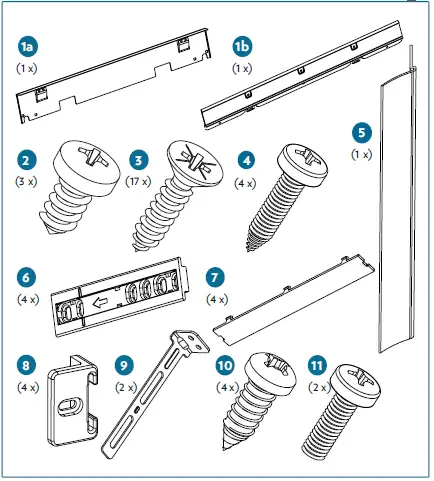 1a
(1 x)

1b
(1 x)

2
(3 x)

3
(17 x)

4
(4 x)

5
(1 x)

6
(4 x)

7
(4 x)

8
(4 x)

9
(2 x)

10
(4 x)

11
(2 x)