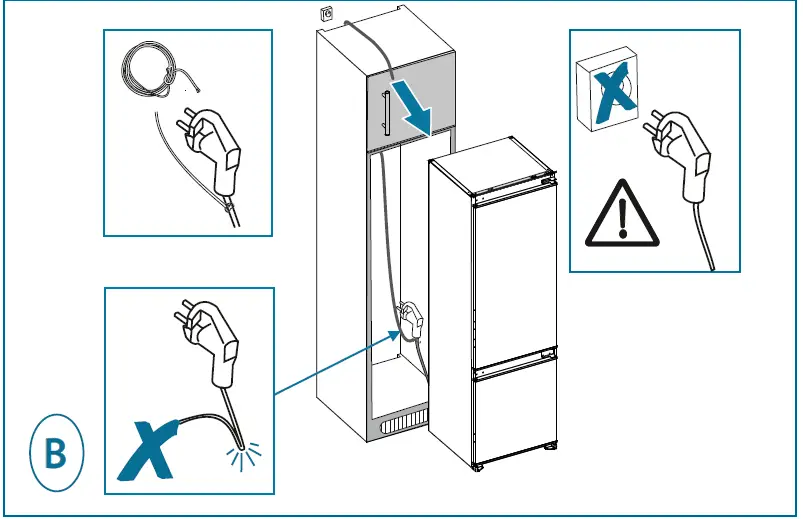 B