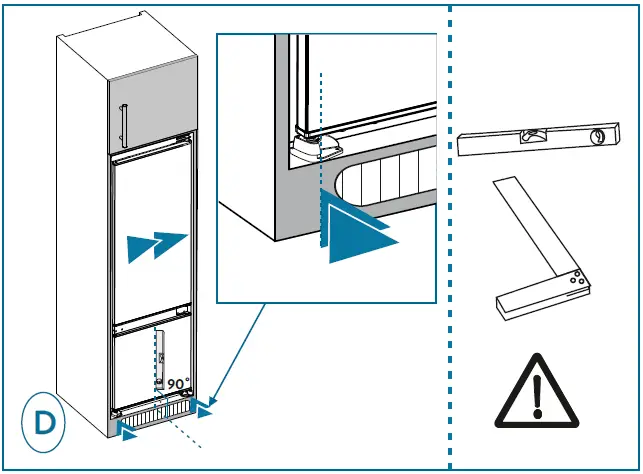 90°

D