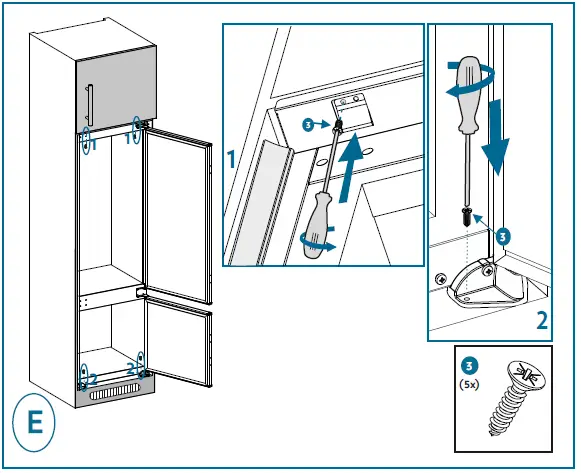 1
1
2
2
E
3
1
3
2
3
(5x)