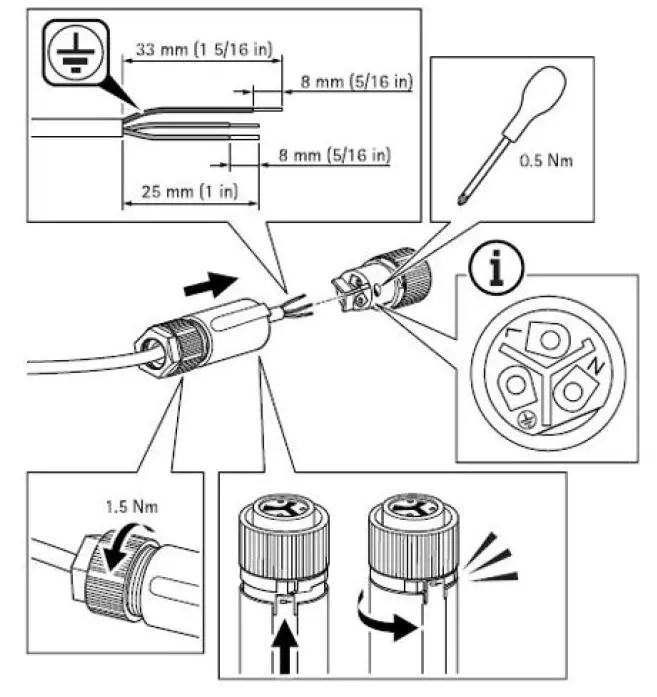 33 mm (1 5/16 in)
8 mm (5/16 in)
8 mm (5/16 in)
25 mm (1 in)
0.5 Nm
i
L
N
1.5 Nm