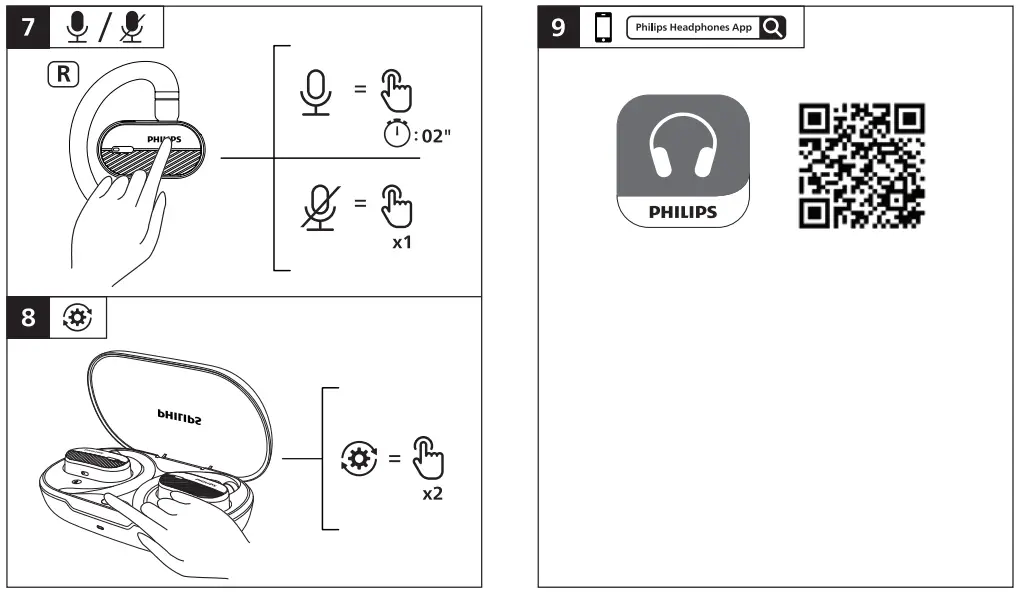 7 /

R

PHILIPS

=

: 02"

=

x1

8

PHILIPS

=

x2

9

Philips Headphones App

PHILIPS