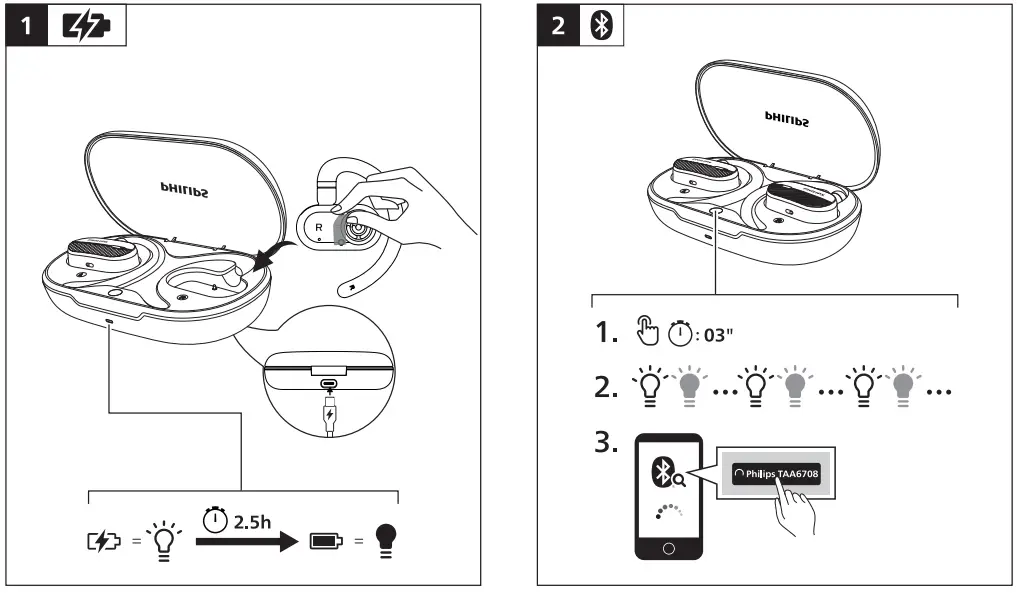 1

PHILIPS

R

= 2.5h =

2

PHILIPS

1. : 03"

2. ... ... ...

3.

Philips TAA6708