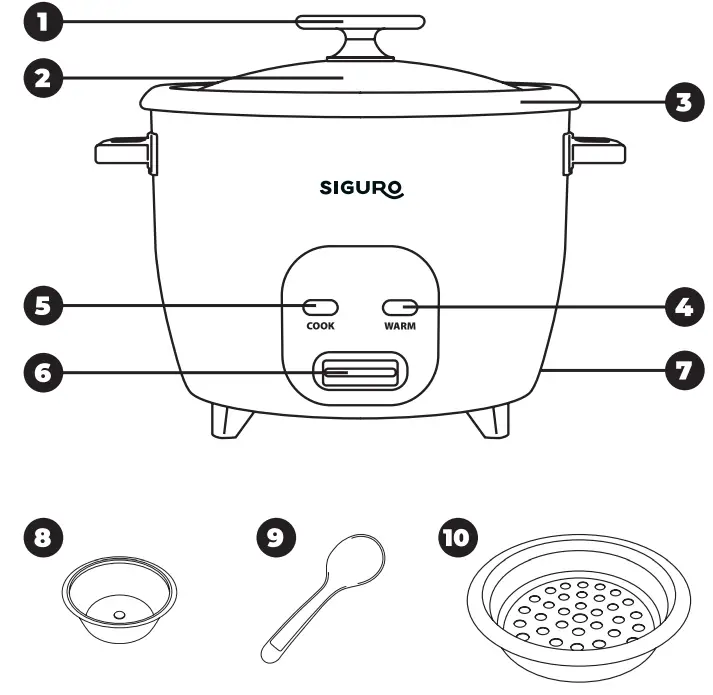 1
2
3
SIGURO
5
COOK
WARM
4
6
7
8
9
10