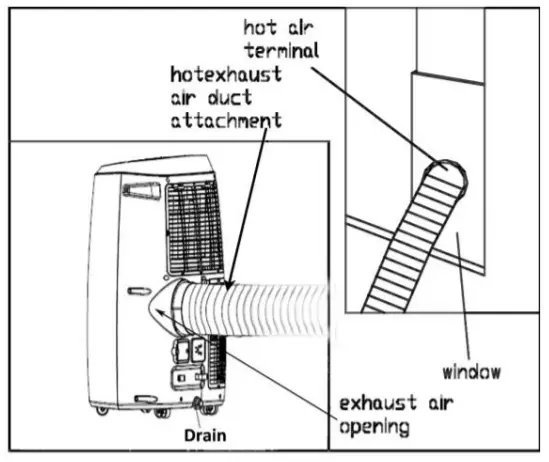 hot air terminal

hotexhaust air duct attachment

window

exhaust air opening

Drain