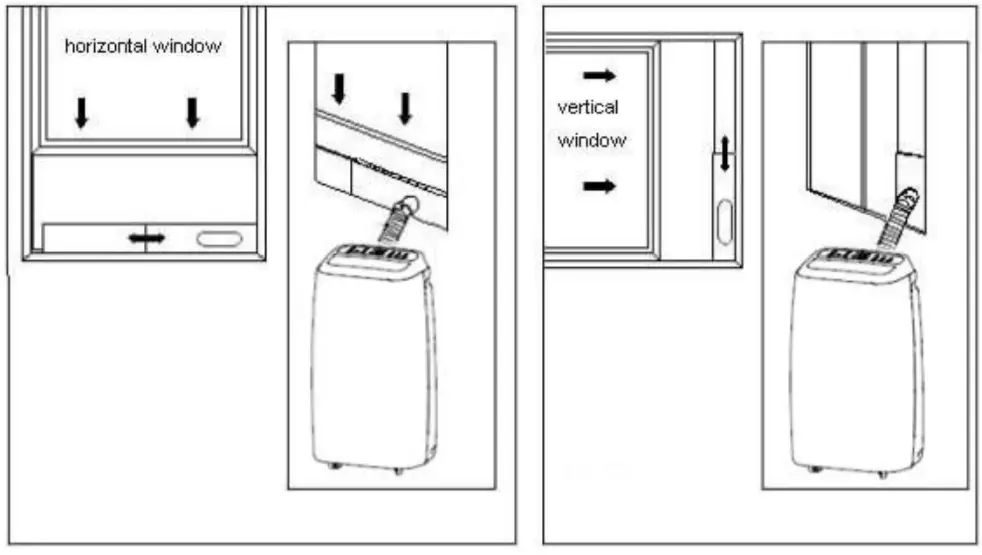 horizontal window

vertical window