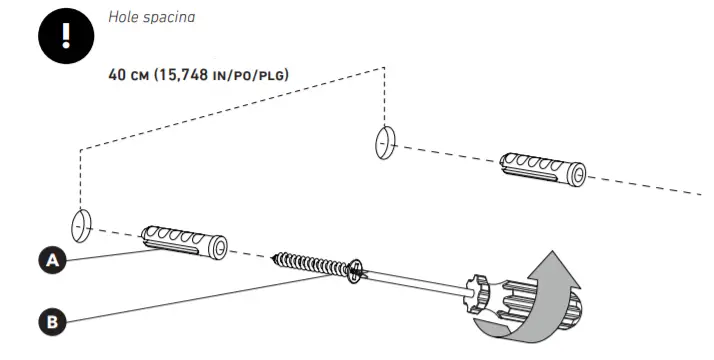 !

Hole spacing

40 CM (15,748 IN/PO/PLG)

A

B