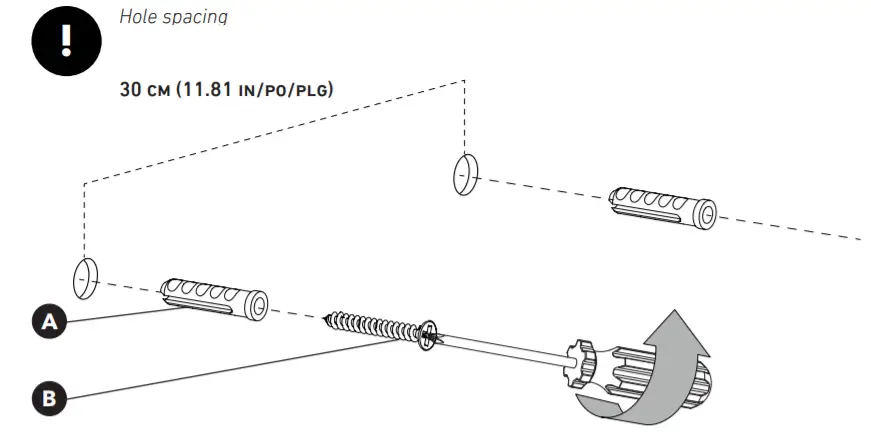 !

Hole spacing

30 CM (11.81 IN/PO/PLG)

A

B