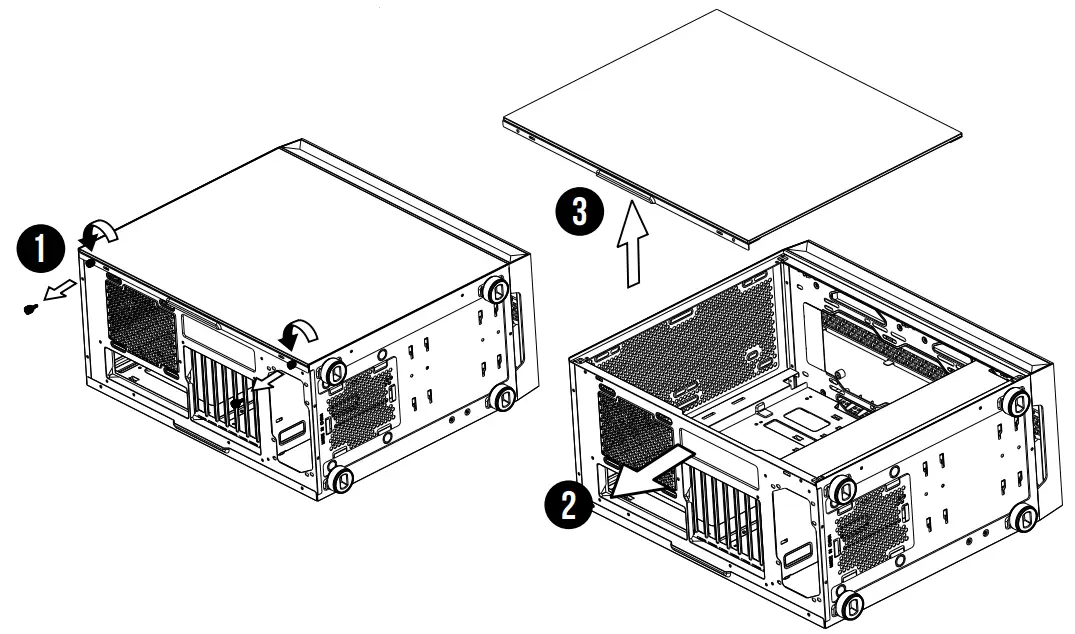 1
3
2