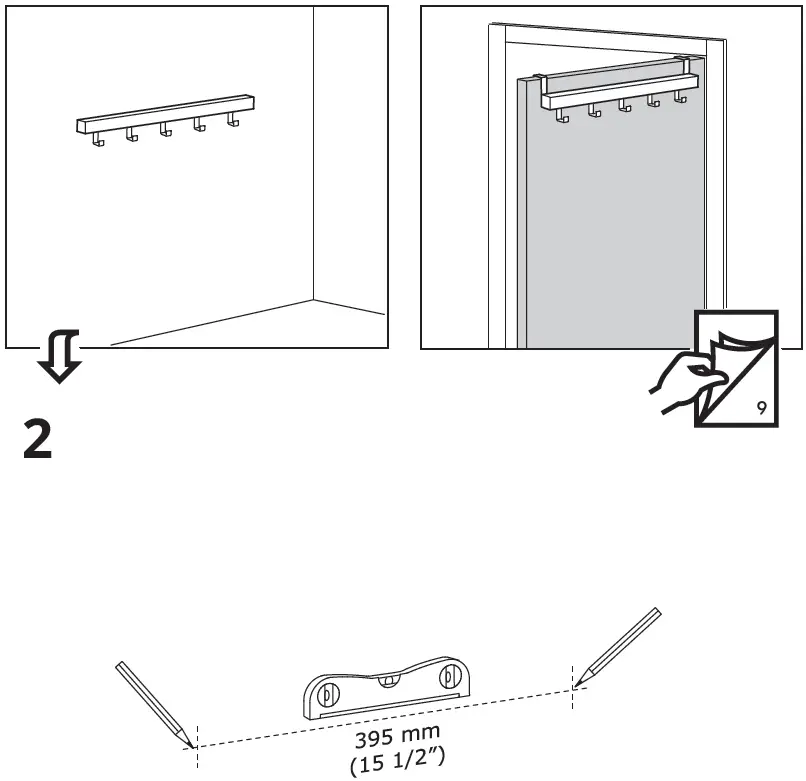 9

2

395 mm
(15 1/2")